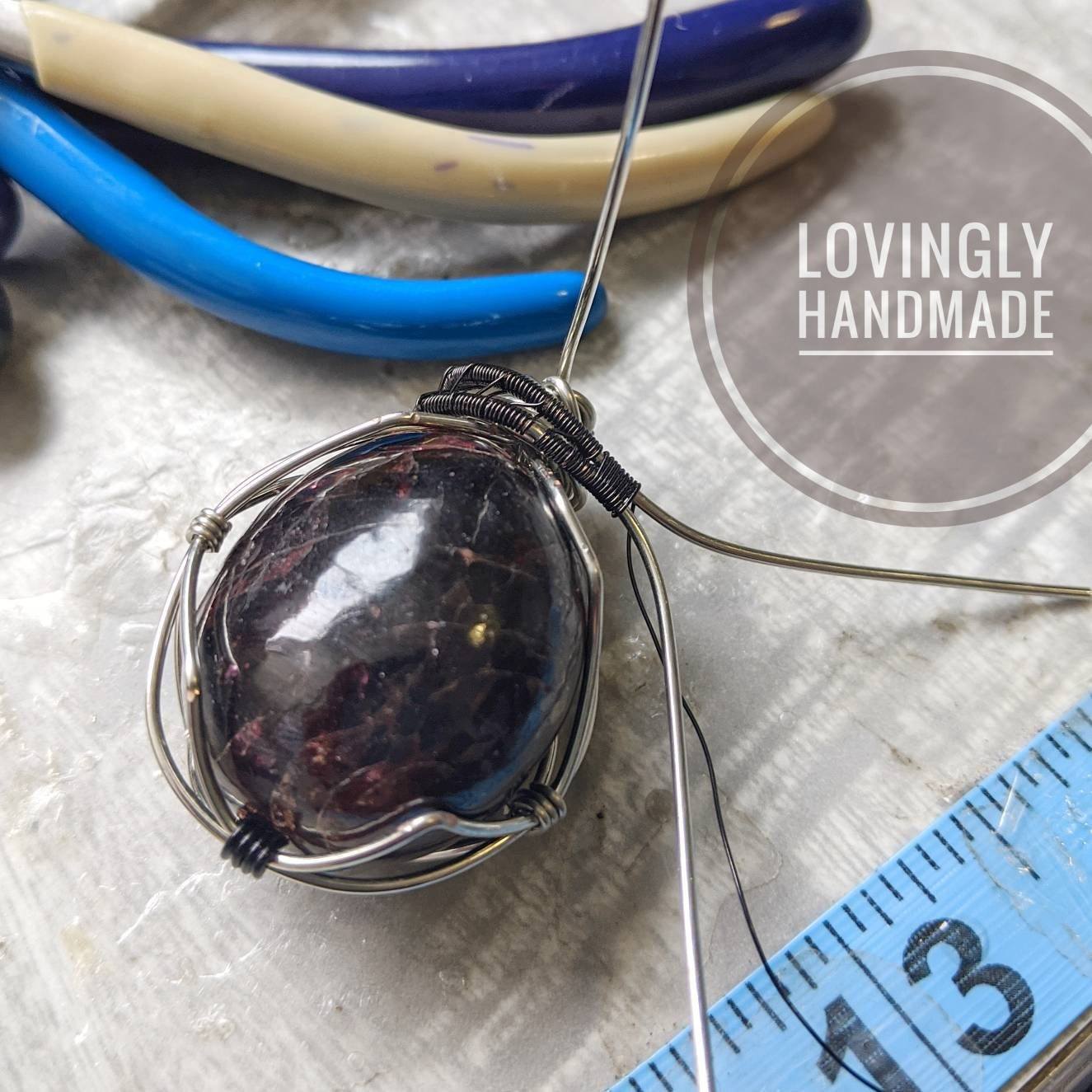 LOVINGLY
HANDMADE

13